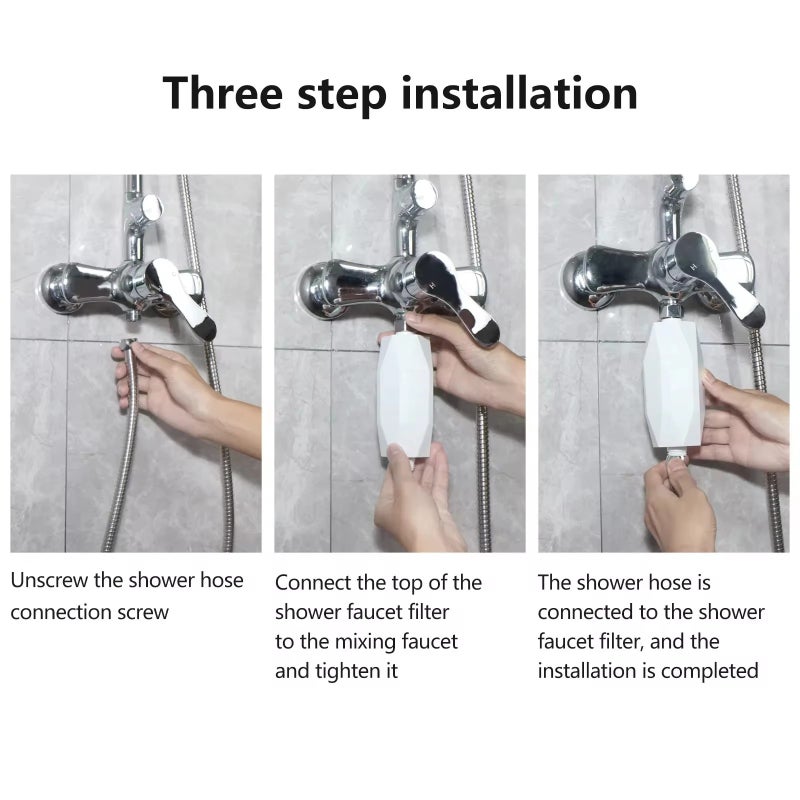 Three step installation

Unscrew the shower hose connection screw

Connect the top of the shower faucet filter to the mixing faucet and tighten it

The shower hose is connected to the shower faucet filter, and the installation is completed